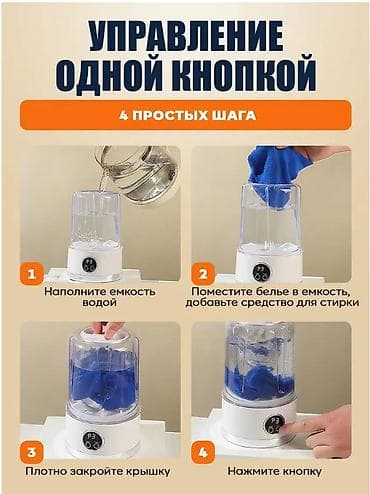 УПРАВЛЕНИЕ ОДНОЙ КНОПКОЙ

4 ПРОСТЫХ ШАГА

1
Наполните емкость водой

2
Поместите белье в емкость, добавьте средство для стирки

3
Плотно закройте крышку

4
Нажмите кнопку