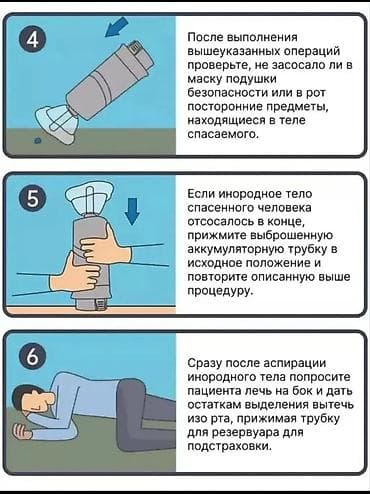 4

После выполнения вышеуказанных операций проверьте, не засосало ли в маску подушки безопасности или в рот посторонние предметы, находящиеся в теле спасаемого.

5

Если инородное тело спасенного человека отсосалось в конце, прижмите выброшенную аккумуляторную трубку в исходное положение и повторите описанную выше процедуру.

6

Сразу после аспирации инородного тела попросите пациента лечь на бок и дать остаткам выделения вытечь изо рта, прижимая трубку для резервуара для подстраховки.