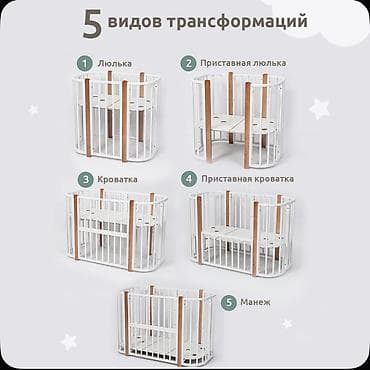 5 видов трансформаций

1 Люлька

2 Приставная люлька

3 Кроватка

4 Приставная кроватка

5 Манеж