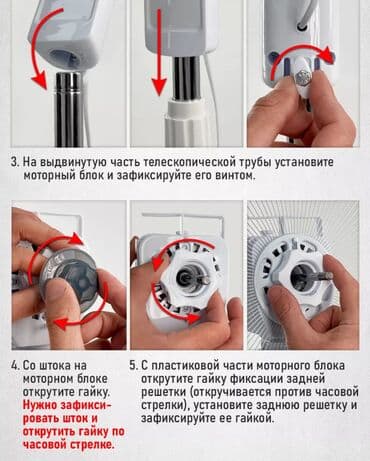 3. На выдвинутую часть телескопической трубы установите моторный блок и зафиксируйте его винтом.

4. Со штока на моторном блоке открутите гайку. Нужно зафиксировать шток и открутить гайку по часовой стрелке.

5. С пластиковой части моторного блока открутите гайку фиксации задней решетки (откручивается против часовой стрелки), установите заднюю решетку и зафиксируйте ее гайкой.