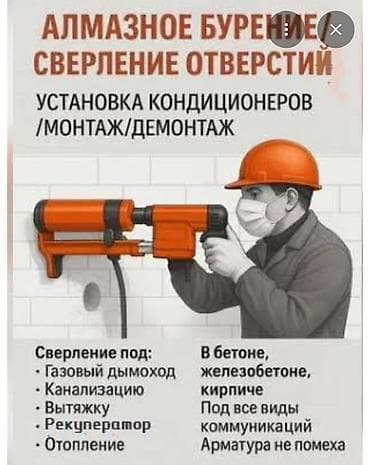 АЛМАЗНОЕ БУРЕНИЕ/
СВЕРЛЕНИЕ ОТВЕРСТИЙ

УСТАНОВКА КОНДИЦИОНЕРОВ /МОНТАЖ/ДЕМОНТАЖ

Сверление под:
· Газовый дымоход
· Канализацию
· Вытяжку
· Рекуператор
· Отопление

В бетоне, железобетоне, кирпиче
Под все виды коммуникаций
Арматура не помеха