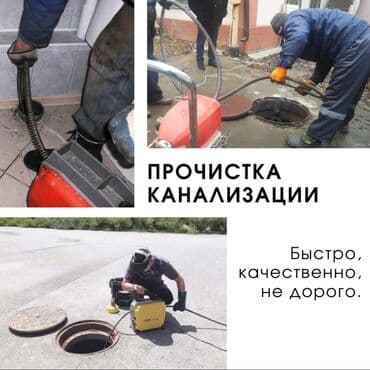 ПРОЧИСТКА КАНАЛИЗАЦИИ

Быстро, качественно, не дорого.