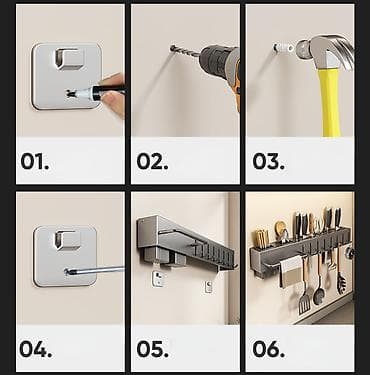 01.

02.

03.

04.

05.

06.