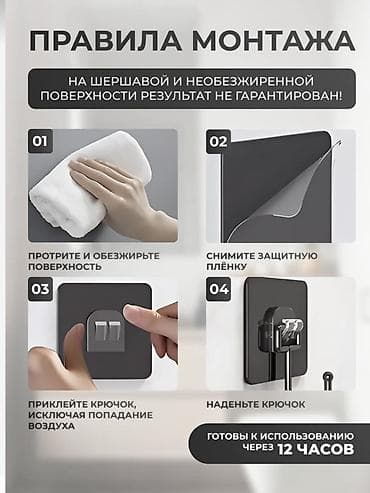 ПРАВИЛА МОНТАЖА

НА ШЕРШАВОЙ И НЕОБЕЗЖИРЕННОЙ ПОВЕРХНОСТИ РЕЗУЛЬТАТ НЕ ГАРАНТИРОВАН!

01

ПРОТРИТЕ И ОБЕЗЖИРЬТЕ ПОВЕРХНОСТЬ

02

СНИМИТЕ ЗАЩИТНУЮ ПЛЁНКУ

03

ПРИКЛЕЙТЕ КРЮЧОК, ИСКЛЮЧАЯ ПОПАДАНИЕ ВОЗДУХА

04

НАДЕНЬТЕ КРЮЧОК

ГОТОВЫ К ИСПОЛЬЗОВАНИЮ ЧЕРЕЗ 12 ЧАСОВ