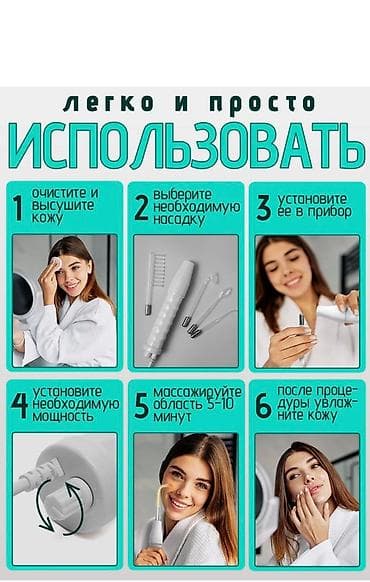 легко и просто
ИСПОЛЬЗОВАТЬ

1 очистите и высушите кожу

2 выберите необходимую насадку

3 установите ее в прибор

4 установите необходимую мощность

5 массажируйте область 5-10 минут

6 после процедуры увлажните кожу