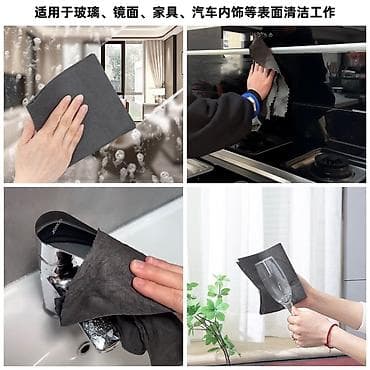 适用于玻璃、镜面、家具、汽车内饰等表面清洁工作