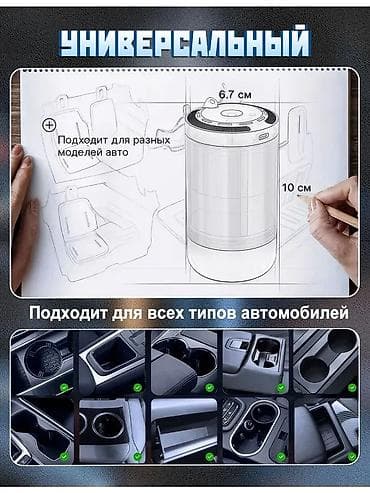 УНИВЕРСАЛЬНЫЙ

6.7 см

Подходит для разных моделей авто

10 см

Подходит для всех типов автомобилей