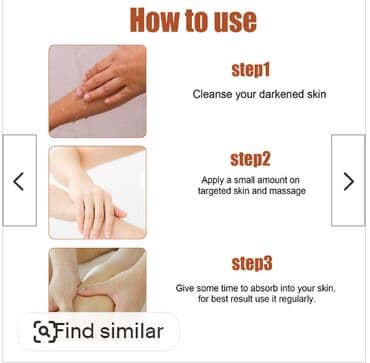 How to use

step1

Cleanse your darkened skin

step2

Apply a small amount on targeted skin and massage

step3

Give some time to absorb into your skin, for best result use it regularly.

Find similar