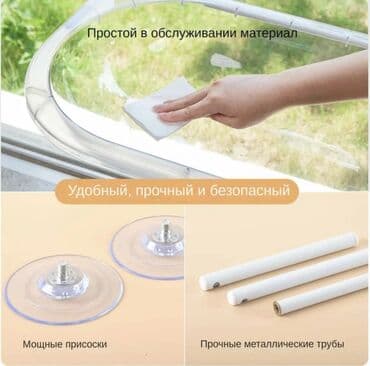 Простой в обслуживании материал

Удобный, прочный и безопасный

Мощные присоски

Прочные металлические трубы