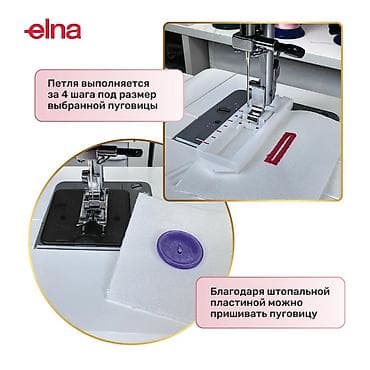 elna

Петля выполняется за 4 шага под размер выбранной пуговицы

Благодаря штопальной пластиной можно пришивать пуговицу