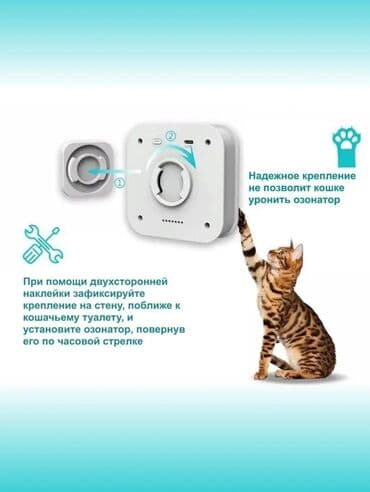 ②

①

Надежное крепление не позволит кошке уронить озонатор

При помощи двухсторонней наклейки зафиксируйте крепление на стену, поближе к кошачьему туалету, и установите озонатор, повернув его по часовой стрелке