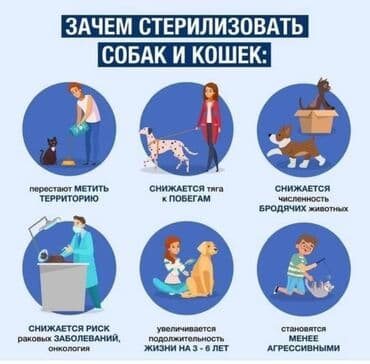 ЗАЧЕМ СТЕРИЛИЗОВАТЬ СОБАК И КОШЕК:

перестают МЕТИТЬ ТЕРРИТОРИЮ

СНИЖАЕТСЯ тяга к ПОБЕГАМ

СНИЖАЕТСЯ численность БРОДЯЧИХ животных

СНИЖАЕТСЯ РИСК раковых ЗАБОЛЕВАНИЙ, онкология

увеличивается подолжительность ЖИЗНИ НА 3 - 6 ЛЕТ

становятся МЕНЕЕ АГРЕССИВНЫМИ