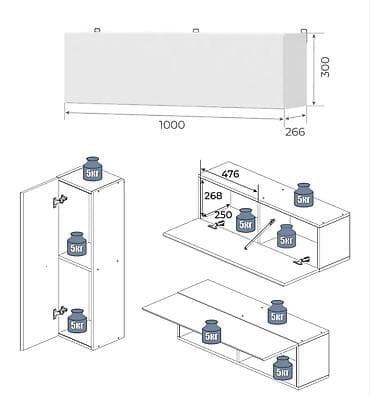 300
1000
266
5кг
5кг
5кг
476
268
250
5кг
5кг
5кг
5кг
5кг
5кг