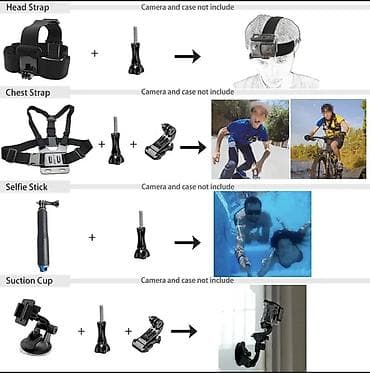 Head Strap

Camera and case not include

+

Chest Strap

Camera and case not include

+ +

Selfie Stick

Camera and case not include

+

Suction Cup

Camera and case not include

+ +