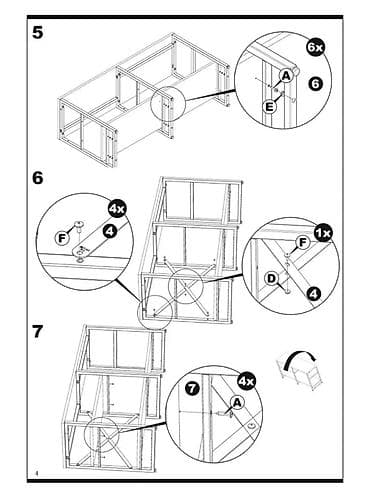 5

6x

A

6

E

6

4x

F

4

1x

F

D

4

7

7

4x

A

4