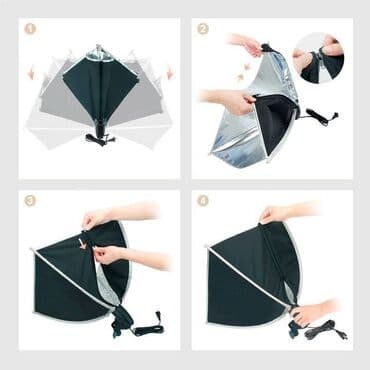 1

2

3

4