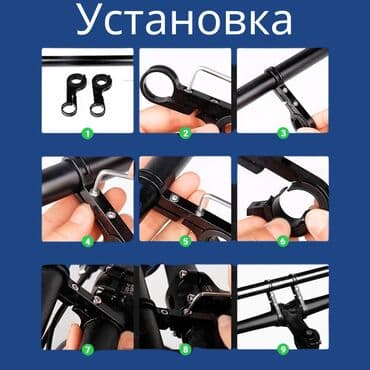 Установка

1

2

3

4

5

6

7

8

9