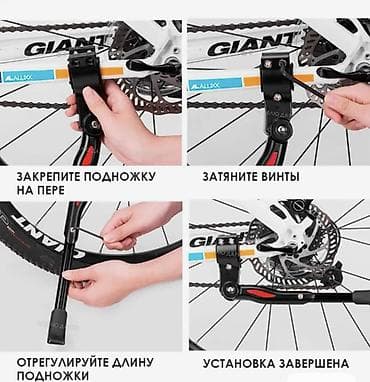 GIANT

ALUXX

ЗАКРЕПИТЕ ПОДНОЖКУ НА ПЕРЕ

GIANT

ALUXX

ЗАТЯНИТЕ ВИНТЫ

GIANT

ОТРЕГУЛИРУЙТЕ ДЛИНУ ПОДНОЖКИ

GIANT

УСТАНОВКА ЗАВЕРШЕНА