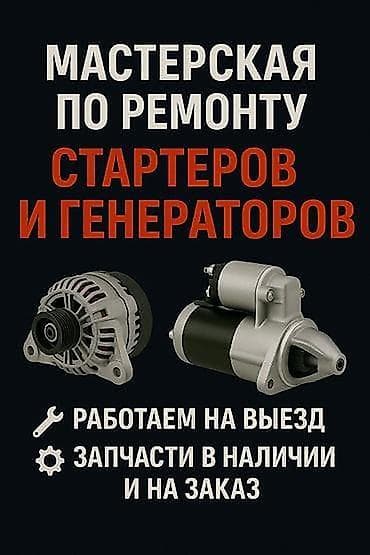 МАСТЕРСКАЯ ПО РЕМОНТУ
СТАРТЕРОВ И ГЕНЕРАТОРОВ

РАБОТАЕМ НА ВЫЕЗД

ЗАПЧАСТИ В НАЛИЧИИ И НА ЗАКАЗ