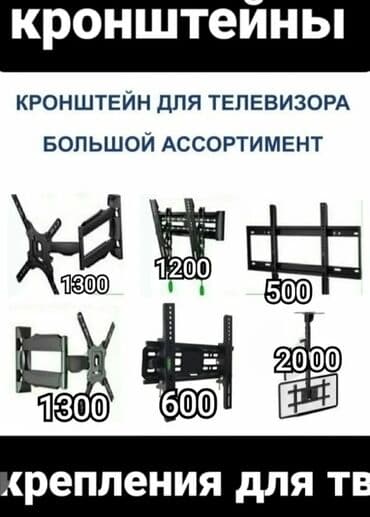 кронштейны

КРОНШТЕЙН ДЛЯ ТЕЛЕВИЗОРА

БОЛЬШОЙ АССОРТИМЕНТ

1300

1200

500

1300

600

2000

крепления для тв