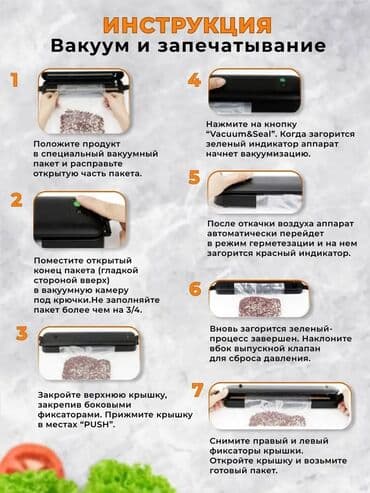 ИНСТРУКЦИЯ
Вакуум и запечатывание

1
Положите продукт в специальный вакуумный пакет и расправьте открытую часть пакета.

2
Поместите открытый конец пакета (гладкой стороной вверх) в вакуумную камеру под крючки.Не заполняйте пакет более чем на 3/4.

3
Закройте верхнюю крышку, закрепив боковыми фиксаторами. Прижмите крышку в местах "PUSH".

4
Нажмите на кнопку "Vacuum&Seal". Когда загорится зеленый индикатор аппарат начнет вакуумизацию.

5
После откачки воздуха аппарат автоматически перейдет в режим герметезации и на нем загорится красный индикатор.

6
Вновь загорится зеленый-процесс завершен. Наклоните вбок выпускной клапан для сброса давления.

7
Снимите правый и левый фиксаторы крышки. Откройте крышку и возьмите готовый пакет.