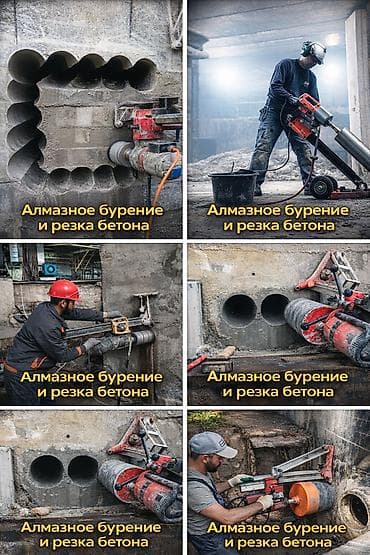 Алмазное бурение
и резка бетона

Алмазное бурение
и резка бетона

Алмазное бурение
и резка бетона

Алмазное бурение
и резка бетона

Алмазное бурение
и резка бетона

Алмазное бурение
и резка бетона