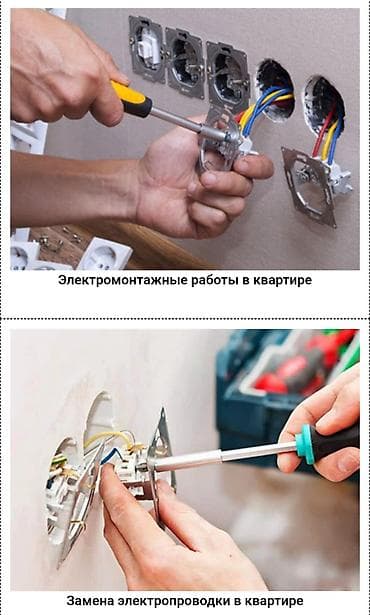 Электромонтажные работы в квартире

Замена электропроводки в квартире