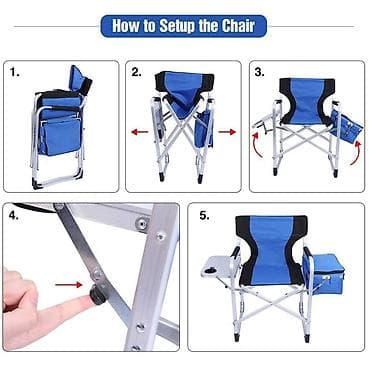 How to Setup the Chair

1.

2.

3.

4.

5.