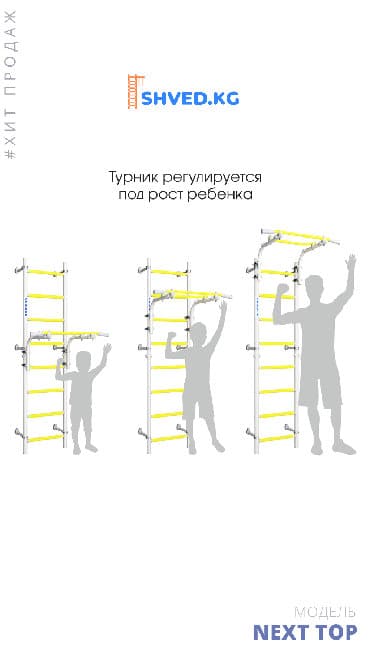 #ХИТ ПРОДАЖ

SHVED.KG

Турник регулируется под рост ребенка

МОДЕЛЬ
NEXT TOP