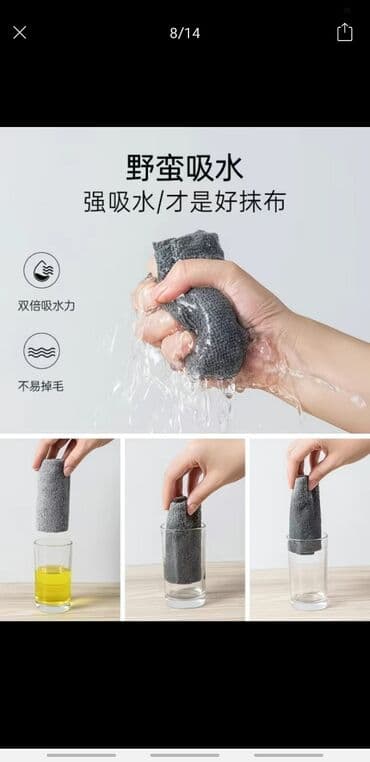 8/14

野蛮吸水
强吸水/才是好抹布

双倍吸水力

不易掉毛