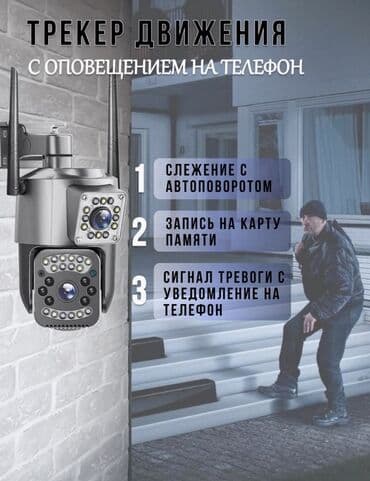 ТРЕКЕР ДВИЖЕНИЯ
С ОПОВЕЩЕНИЕМ НА ТЕЛЕФОН

1 СЛЕЖЕНИЕ С АВТОПОВОРОТОМ

2 ЗАПИСЬ НА КАРТУ ПАМЯТИ

3 СИГНАЛ ТРЕВОГИ С УВЕДОМЛЕНИЕ НА ТЕЛЕФОН