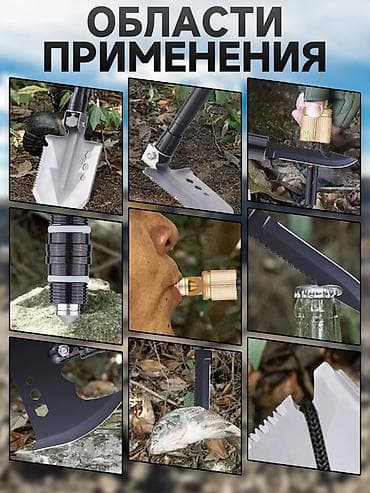 ОБЛАСТИ ПРИМЕНЕНИЯ