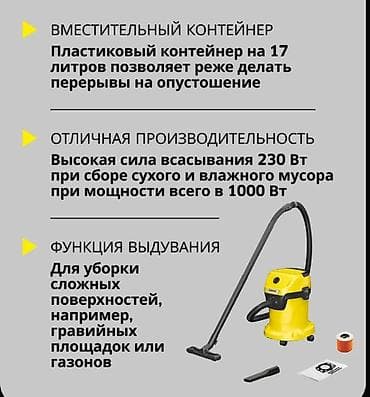 ВМЕСТИТЕЛЬНЫЙ КОНТЕЙНЕР

Пластиковый контейнер на 17 литров позволяет реже делать перерывы на опустошение

ОТЛИЧНАЯ ПРОИЗВОДИТЕЛЬНОСТЬ

Высокая сила всасывания 230 Вт при сборе сухого и влажного мусора при мощности всего в 1000 Вт

ФУНКЦИЯ ВЫДУВАНИЯ

Для уборки сложных поверхностей, например, гравийных площадок или газонов