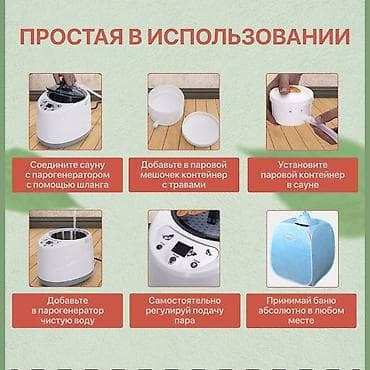 ПРОСТАЯ В ИСПОЛЬЗОВАНИИ

Соедините сауну с парогенератором с помощью шланга

Добавьте в паровой мешочек контейнер с травами

Установите паровой контейнер в сауне

Добавьте в парогенератор чистую воду

Самостоятельно регулируй подачу пара

Принимай баню абсолютно в любом месте