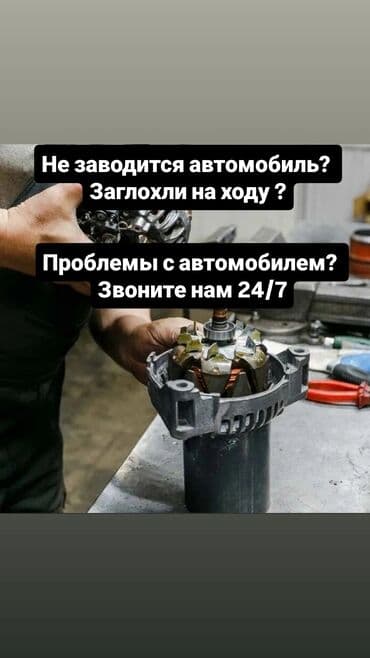 Не заводится автомобиль?
Заглохли на ходу ?

Проблемы с автомобилем?
Звоните нам 24/7