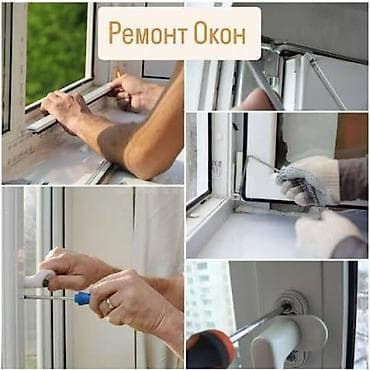 Ремонт Окон