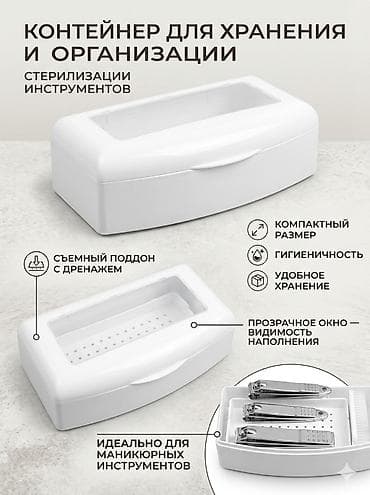 КОНТЕЙНЕР ДЛЯ ХРАНЕНИЯ И ОРГАНИЗАЦИИ

СТЕРИЛИЗАЦИИ ИНСТРУМЕНТОВ

КОМПАКТНЫЙ РАЗМЕР

ГИГИЕНИЧНОСТЬ

УДОБНОЕ ХРАНЕНИЕ

СЪЕМНЫЙ ПОДДОН С ДРЕНАЖЕМ

ПРОЗРАЧНОЕ ОКНО — ВИДИМОСТЬ НАПОЛНЕНИЯ

ИДЕАЛЬНО ДЛЯ МАНИКЮРНЫХ ИНСТРУМЕНТОВ