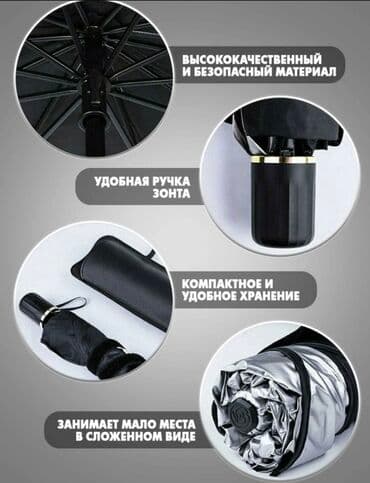 ВЫСОКОКАЧЕСТВЕННЫЙ И БЕЗОПАСНЫЙ МАТЕРИАЛ

УДОБНАЯ РУЧКА ЗОНТА

КОМПАКТНОЕ И УДОБНОЕ ХРАНЕНИЕ

ЗАНИМАЕТ МАЛО МЕСТА В СЛОЖЕННОМ ВИДЕ