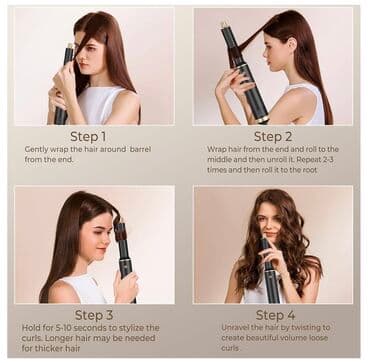 Step 1
Gently wrap the hair around barrel from the end.

Step 2
Wrap hair from the end and roll to the middle and then unroll it. Repeat 2-3 times and then roll it to the root

Step 3
Hold for 5-10 seconds to stylize the curls. Longer hair may be needed for thicker hair

Step 4
Unravel the hair by twisting to create beautiful volume loose curls