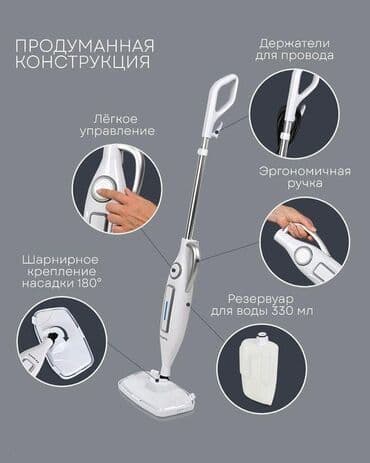 ПРОДУМАННАЯ КОНСТРУКЦИЯ

Держатели для провода

Лёгкое управление

Эргономичная ручка

Шарнирное крепление насадки 180°

Резервуар для воды 330 мл