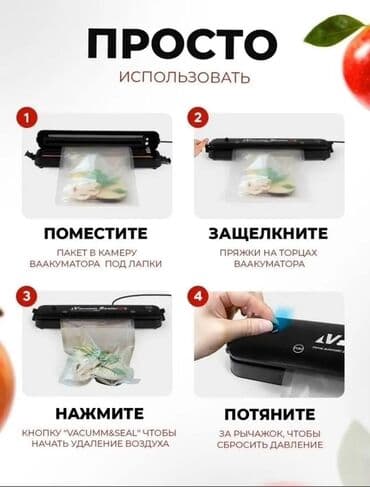 ПРОСТО
ИСПОЛЬЗОВАТЬ

1

ПОМЕСТИТЕ
ПАКЕТ В КАМЕРУ ВААКУМАТОРА ПОД ЛАПКИ

2

ЗАЩЕЛКНИТЕ
ПРЯЖКИ НА ТОРЦАХ ВААКУМАТОРА

3

НАЖМИТЕ
КНОПКУ "VACUMM&SEAL" ЧТОБЫ НАЧАТЬ УДАЛЕНИЕ ВОЗДУХА

4

ПОТЯНИТЕ
ЗА РЫЧАЖОК, ЧТОБЫ СБРОСИТЬ ДАВЛЕНИЕ