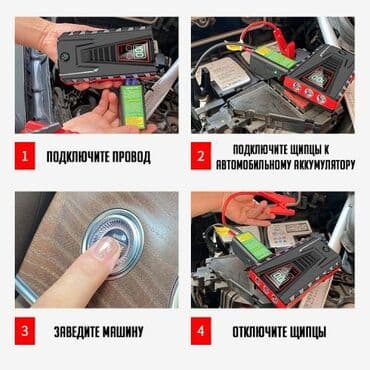 1 ПОДКЛЮЧИТЕ ПРОВОД

2 ПОДКЛЮЧИТЕ ЩИПЦЫ К АВТОМОБИЛЬНОМУ АККУМУЛЯТОРУ

3 ЗАВЕДИТЕ МАШИНУ

4 ОТКЛЮЧИТЕ ЩИПЦЫ