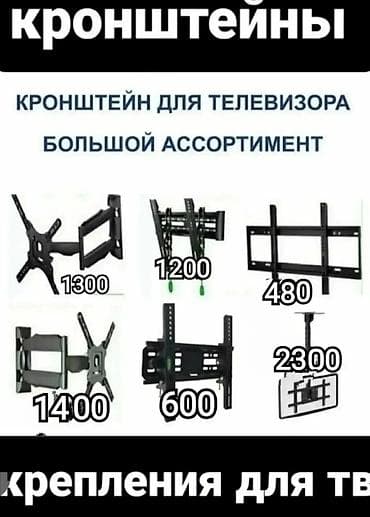 кронштейны

КРОНШТЕЙН ДЛЯ ТЕЛЕВИЗОРА

БОЛЬШОЙ АССОРТИМЕНТ

1300

1200

480

1400

600

2300

крепления для тв