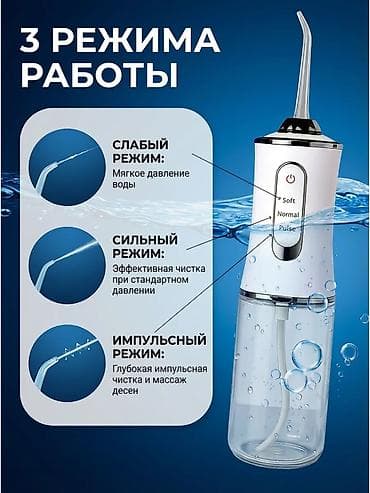 3 РЕЖИМА РАБОТЫ

СЛАБЫЙ РЕЖИМ:
Мягкое давление воды

СИЛЬНЫЙ РЕЖИМ:
Эффективная чистка при стандартном давлении

ИМПУЛЬСНЫЙ РЕЖИМ:
Глубокая импульсная чистка и массаж десен

Soft
Normal
Pulse