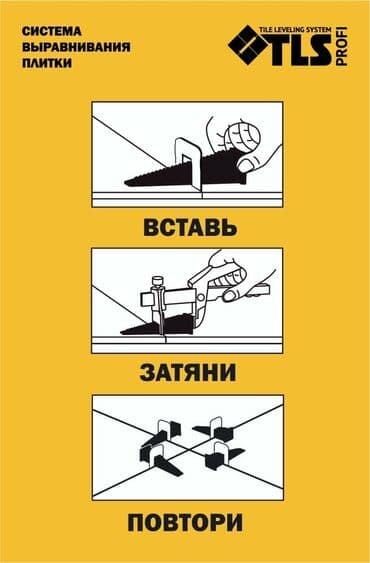 СИСТЕМА
ВЫРАВНИВАНИЯ
ПЛИТКИ

TILE LEVELING SYSTEM
TLS
PROFI

ВСТАВЬ

ЗАТЯНИ

ПОВТОРИ