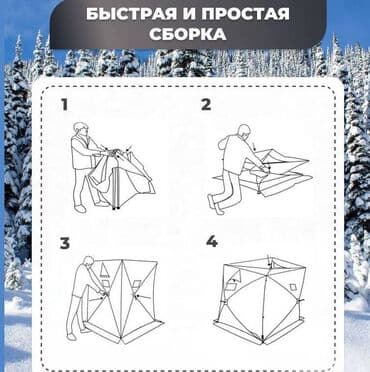 БЫСТРАЯ И ПРОСТАЯ СБОРКА

1

2

3

4