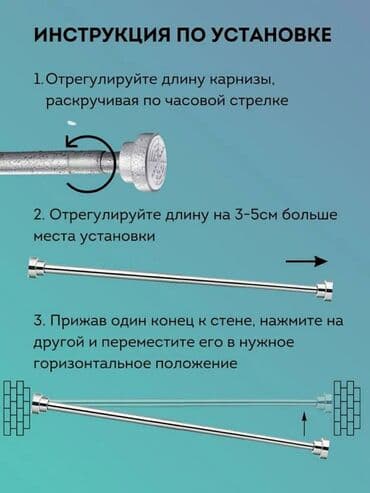 ИНСТРУКЦИЯ ПО УСТАНОВКЕ

1. Отрегулируйте длину карнизы, раскручивая по часовой стрелке

2. Отрегулируйте длину на 3-5см больше места установки

3. Прижав один конец к стене, нажмите на другой и переместите его в нужное горизонтальное положение