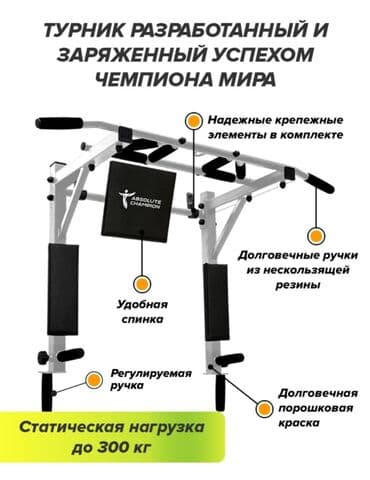 ТУРНИК РАЗРАБОТАННЫЙ И ЗАРЯЖЕННЫЙ УСПЕХОМ ЧЕМПИОНА МИРА

Надежные крепежные элементы в комплекте

ABSOLUTE CHAMPION

Долговечные ручки из нескользящей резины

Удобная спинка

Регулируемая ручка

Долговечная порошковая краска

Статическая нагрузка до 300 кг