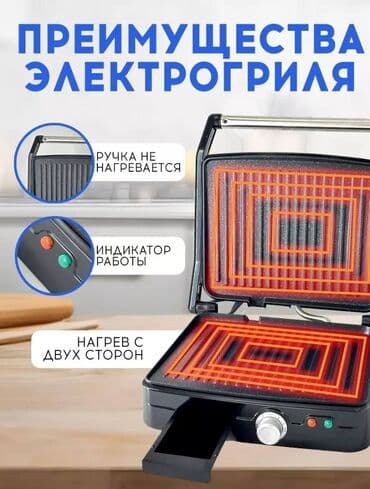 ПРЕИМУЩЕСТВА ЭЛЕКТРОГРИЛЯ

РУЧКА НЕ НАГРЕВАЕТСЯ

ИНДИКАТОР РАБОТЫ

НАГРЕВ С ДВУХ СТОРОН