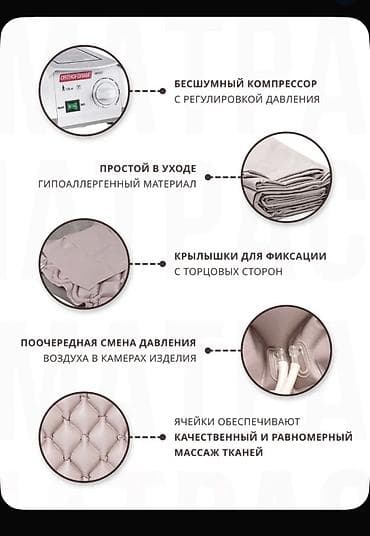 БЕСШУМНЫЙ КОМПРЕССОР
С РЕГУЛИРОВКОЙ ДАВЛЕНИЯ

ПРОСТОЙ В УХОДЕ
ГИПОАЛЛЕРГЕННЫЙ МАТЕРИАЛ

КРЫЛЫШКИ ДЛЯ ФИКСАЦИИ
С ТОРЦОВЫХ СТОРОН

ПООЧЕРЕДНАЯ СМЕНА ДАВЛЕНИЯ
ВОЗДУХА В КАМЕРАХ ИЗДЕЛИЯ

ЯЧЕЙКИ ОБЕСПЕЧИВАЮТ
КАЧЕСТВЕННЫЙ И РАВНОМЕРНЫЙ
МАССАЖ ТКАНЕЙ